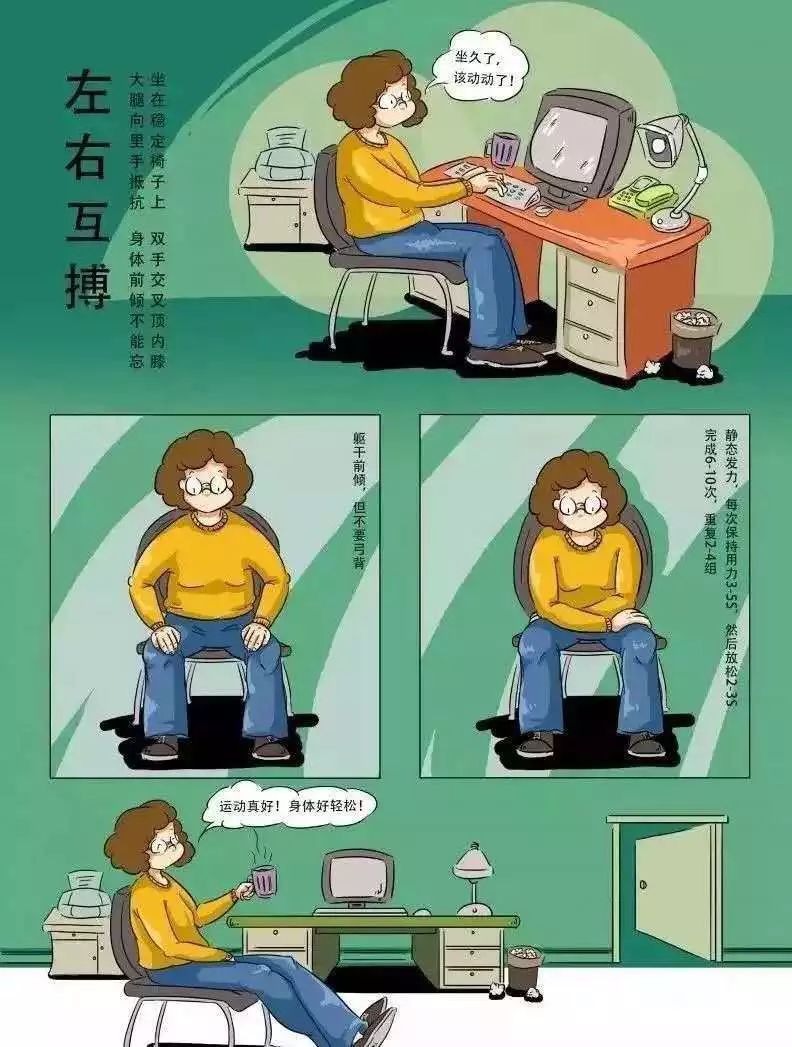 左右互搏

坐在稳定椅子上 双手交叉顶内膝
大腿向里手抵抗 身体前倾不能忘

坐久了，该动动了！

躯干前倾，但不要弓背

静态发力，每次保持用力3-5S，然后放松2-3S
完成6-10次，重复2-4组

运动真好！身体好轻松！